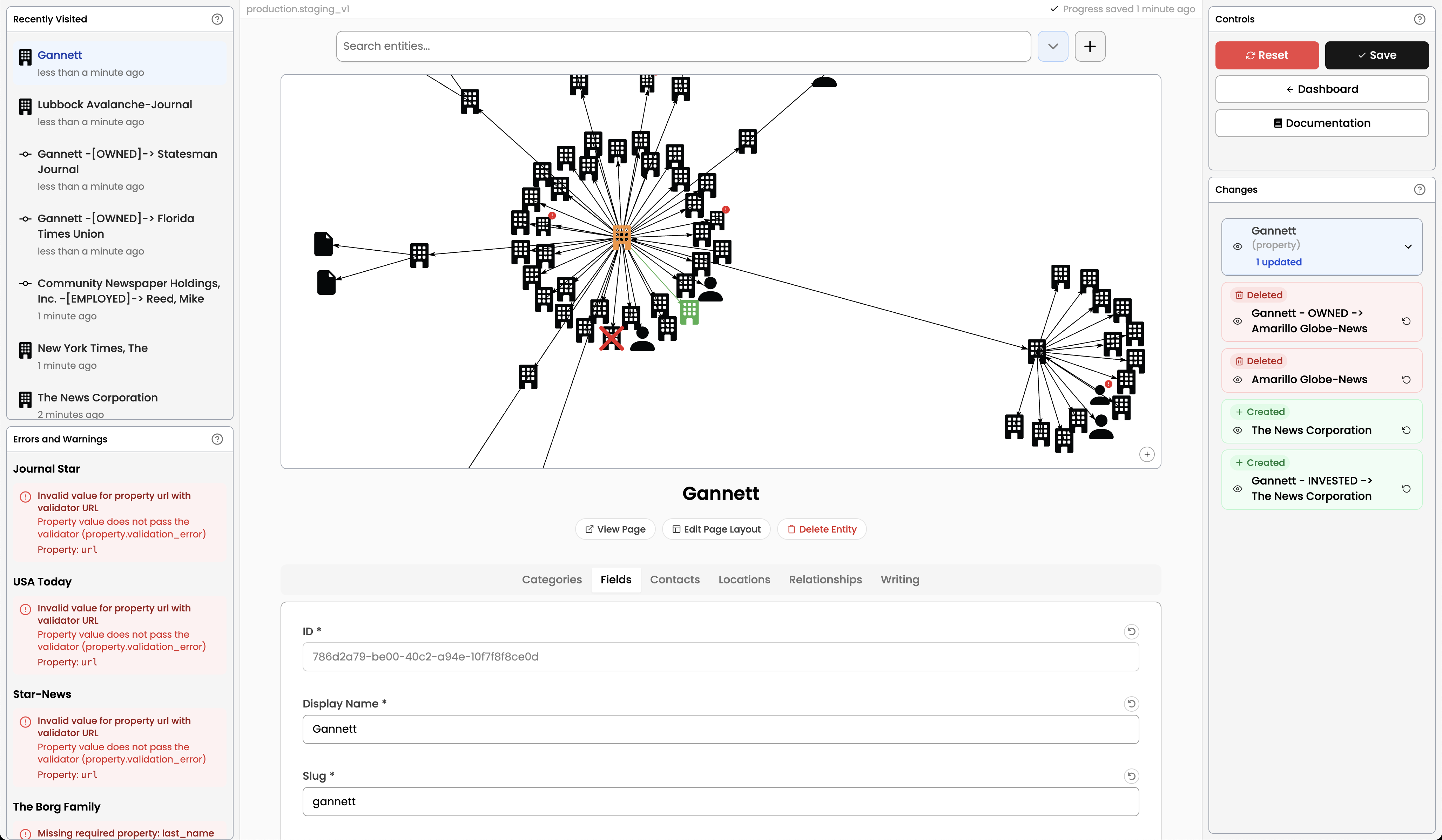 Recently Visited

Gannett
less than a minute ago

Lubbock Avalanche-Journal
less than a minute ago

Gannett -[OWNED]-> Statesman Journal
less than a minute ago

Gannett -[OWNED]-> Florida Times Union
less than a minute ago

Community Newspaper Holdings, Inc. -[EMPLOYED]-> Reed, Mike
1 minute ago

New York Times, The
1 minute ago

The News Corporation
2 minutes ago

Errors and Warnings

Journal Star

Invalid value for property url with validator URL
Property value does not pass the validator (property.validation_error)
Property: url

USA Today

Invalid value for property url with validator URL
Property value does not pass the validator (property.validation_error)
Property: url

Star-News

Invalid value for property url with validator URL
Property value does not pass the validator (property.validation_error)
Property: url

The Borg Family

Missing required property: last_name

production.staging_v1

Progress saved 1 minute ago

Search entities...

Gannett

View Page Edit Page Layout Delete Entity

Categories Fields Contacts Locations Relationships Writing

ID *
786d2a79-be00-40c2-a94e-10f7f8f8ce0d

Display Name *
Gannett

Slug *
gannett

Controls

Reset Save

Dashboard

Documentation

Changes

Gannett
(property)
1 updated

Deleted
Gannett - OWNED -> Amarillo Globe-News

Deleted
Amarillo Globe-News

Created
The News Corporation

Created
Gannett - INVESTED -> The News Corporation